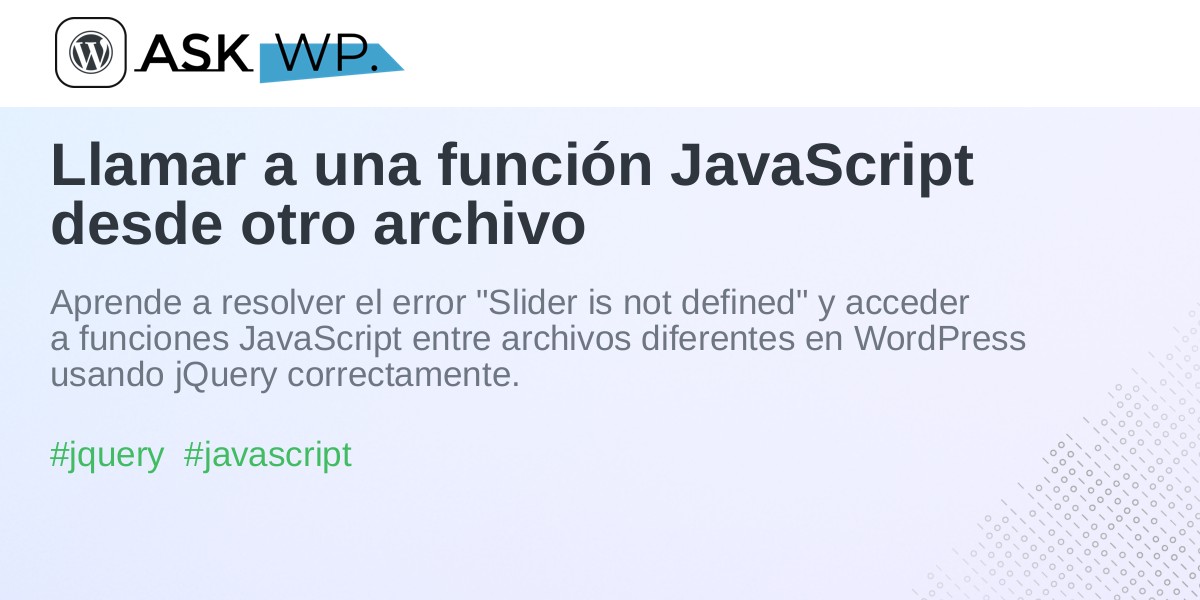 ASK WP.

Llamar a una función JavaScript desde otro archivo

Aprende a resolver el error "Slider is not defined" y acceder a funciones JavaScript entre archivos diferentes en WordPress usando jQuery correctamente.

#jquery #javascript