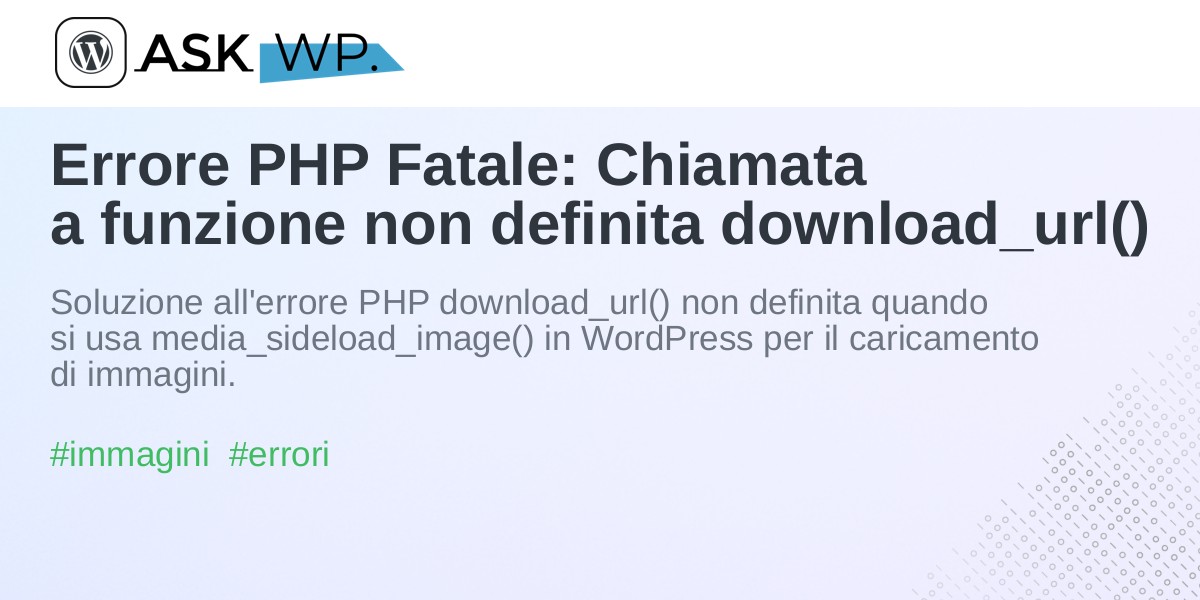 ASK WP.

Errore PHP Fatale: Chiamata a funzione non definita download_url()

Soluzione all'errore PHP download_url() non definita quando si usa media_sideload_image() in WordPress per il caricamento di immagini.

#immagini #errori